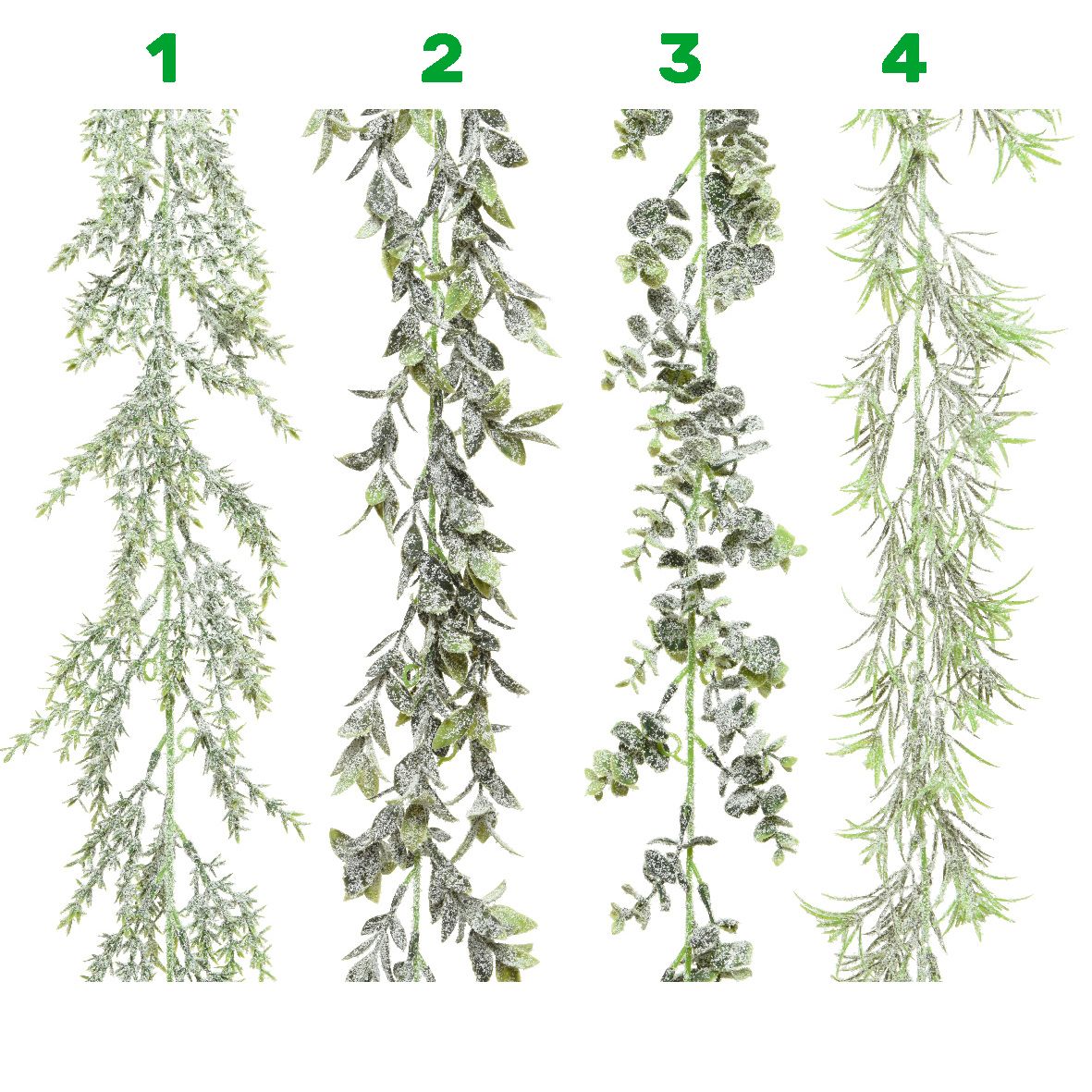 1 2 3 4