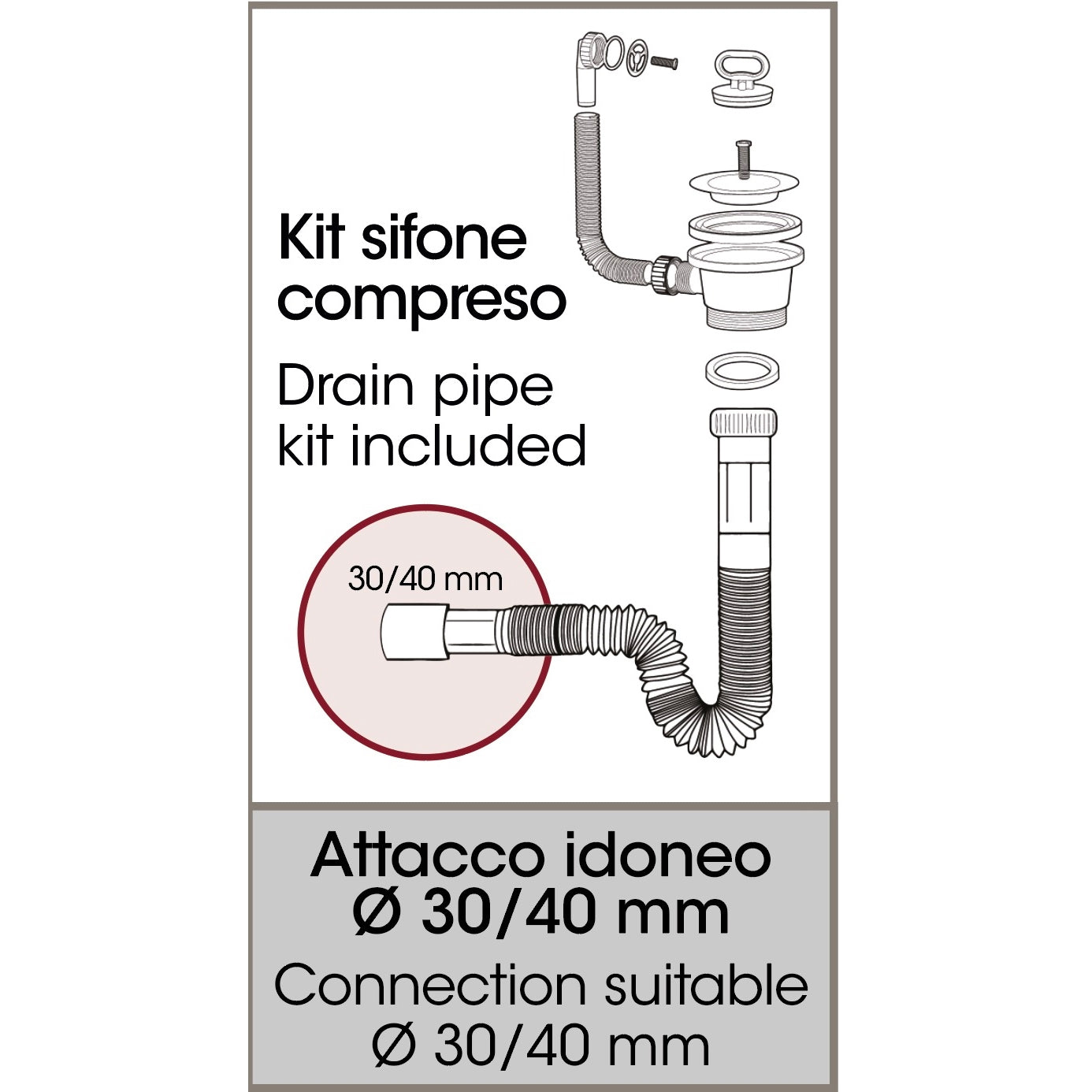 Kit sifone compreso

Drain pipe kit included

30/40 mm

Attacco idoneo Ø 30/40 mm

Connection suitable Ø 30/40 mm